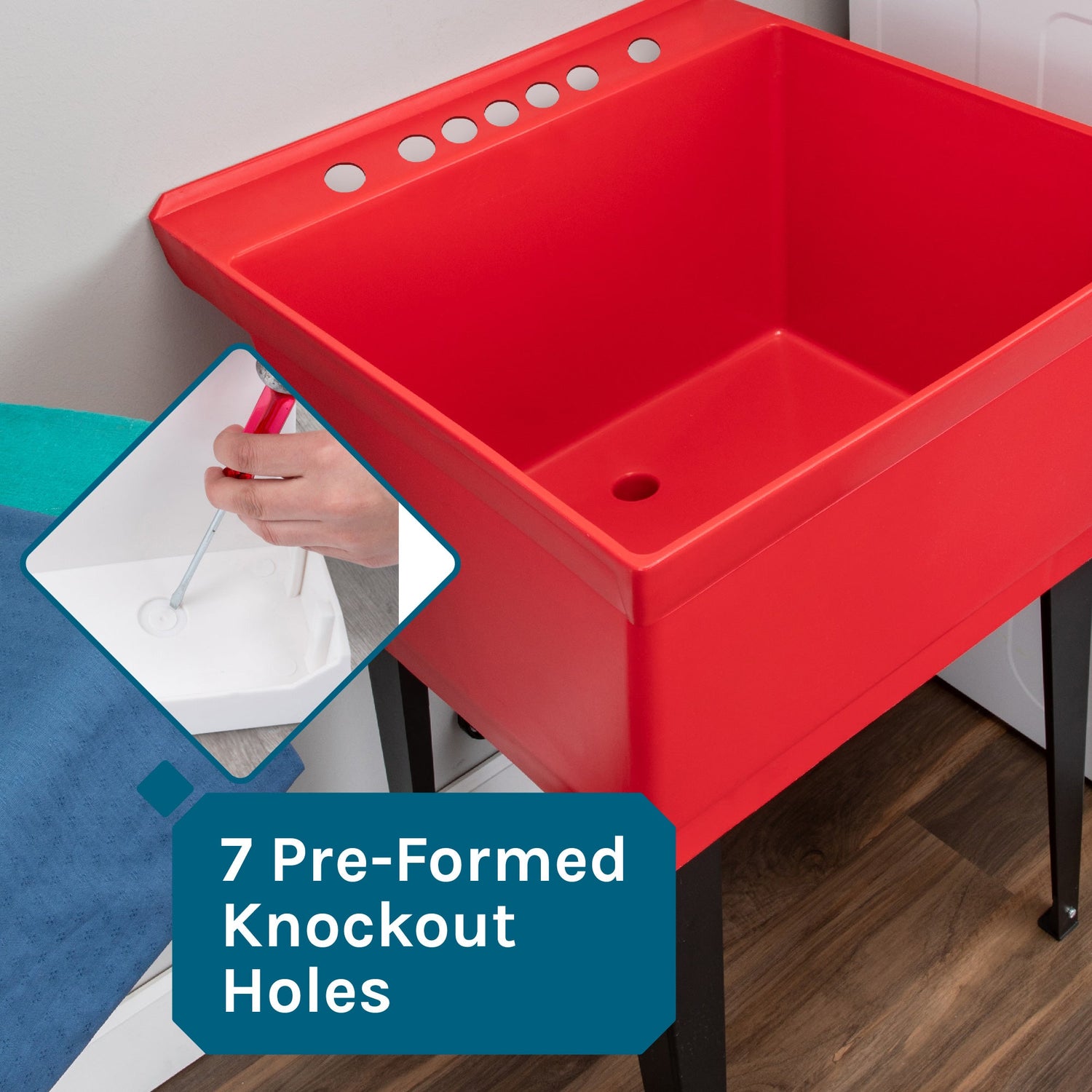 7 Pre-Formed Knockout Holes