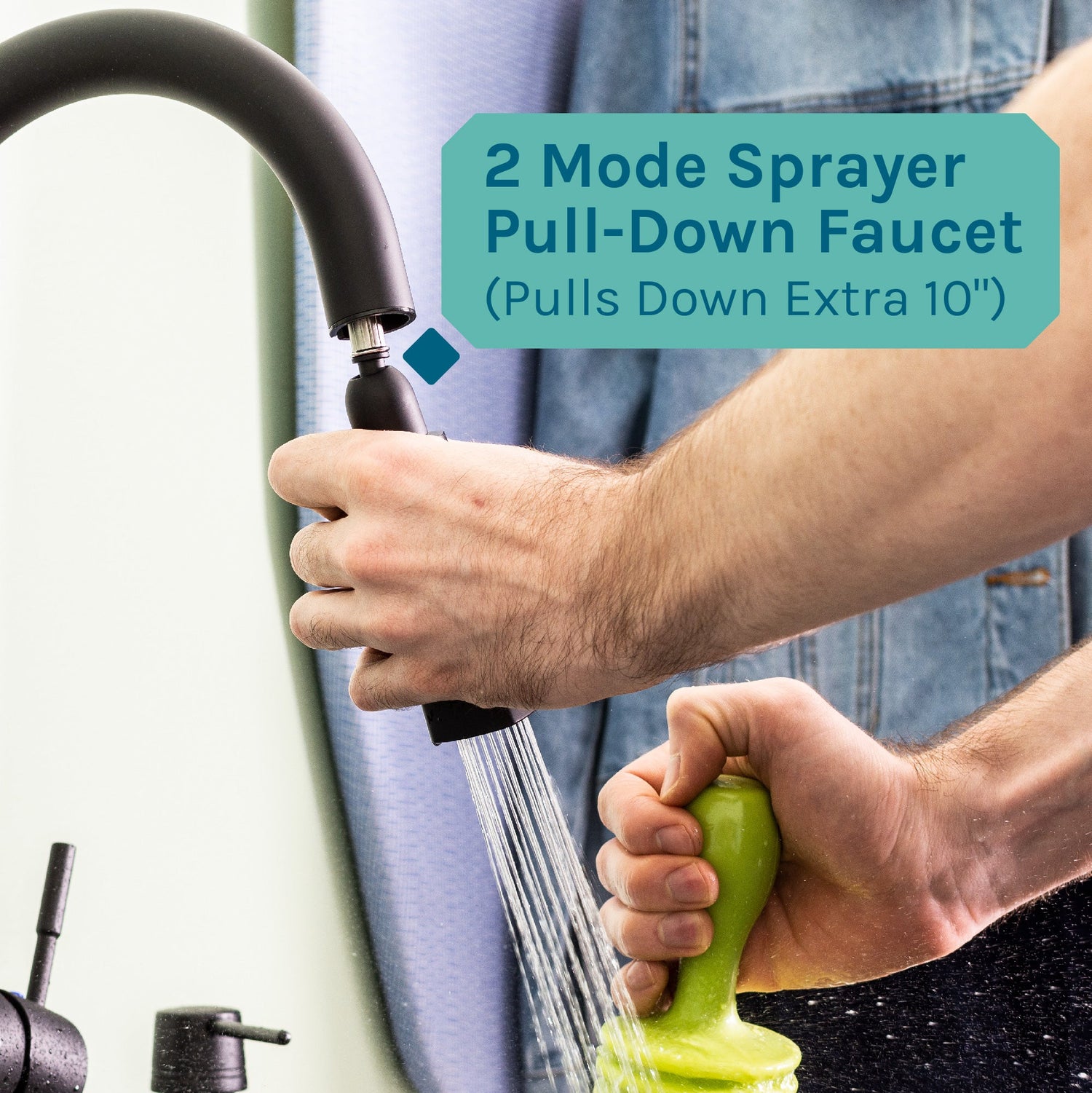 2 Mode Sprayer Pull-Down Faucet
(Pulls Down Extra 10")