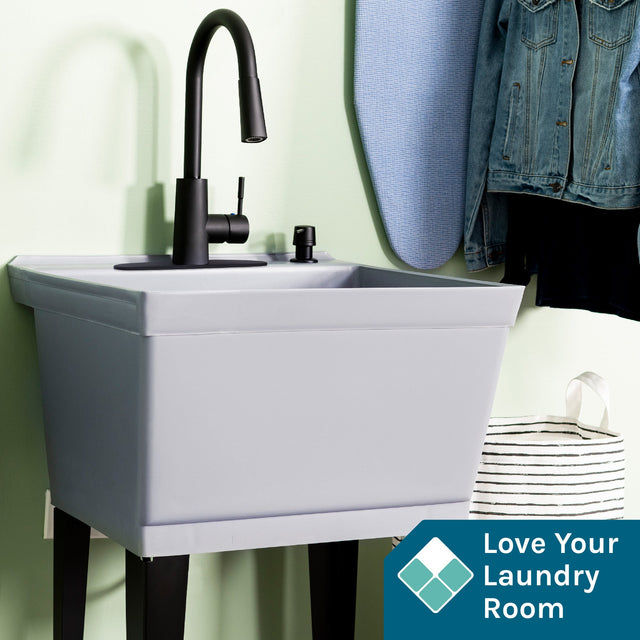 Love Your Laundry Room