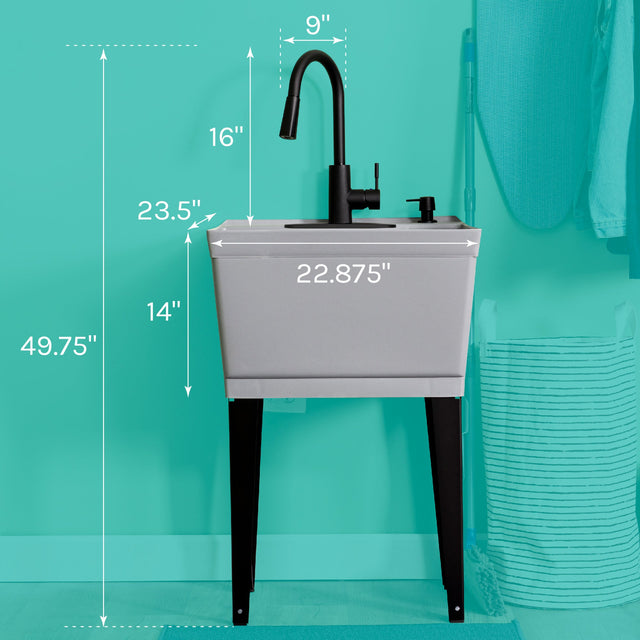 9"
16"
23.5"
22.875"
14"
49.75"