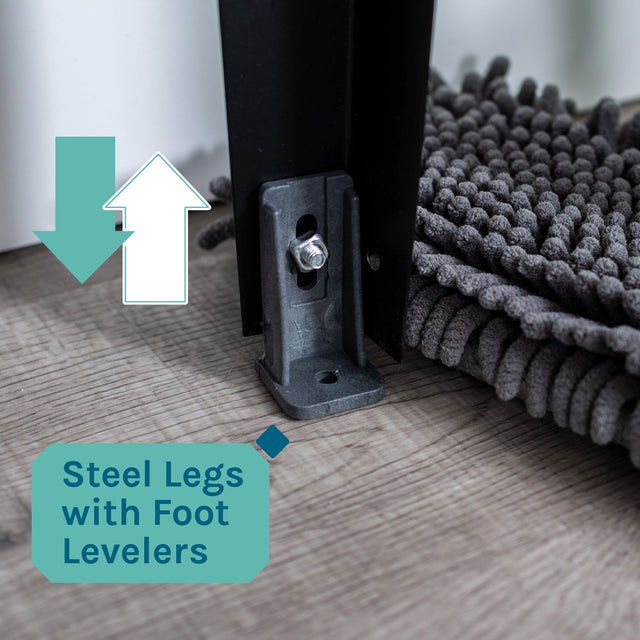 Steel Legs with Foot Levelers