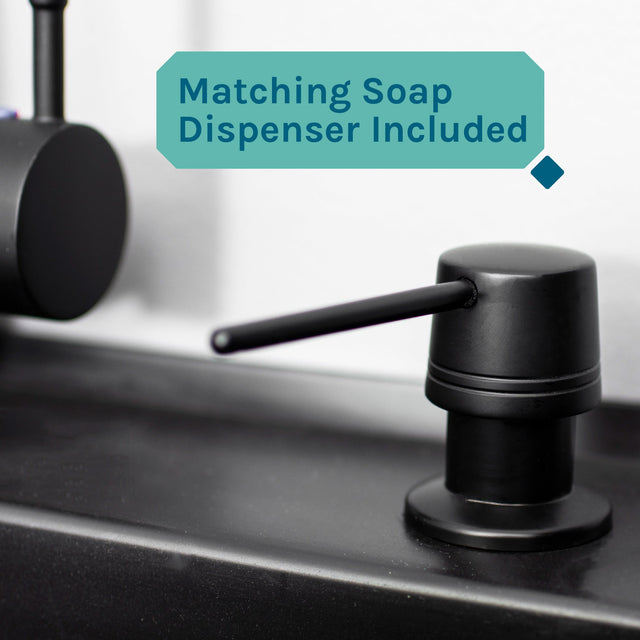 Matching Soap Dispenser Included