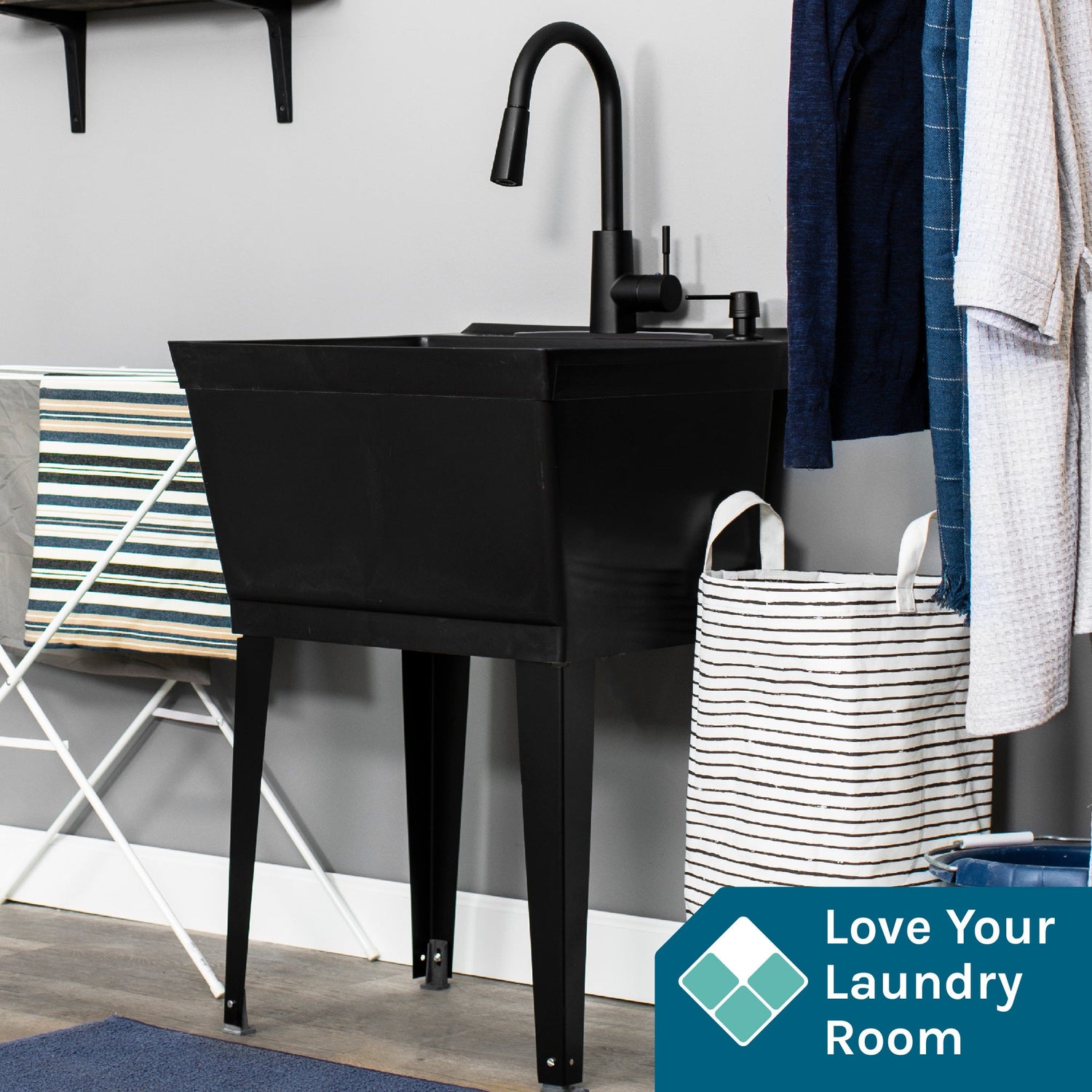 Love Your Laundry Room