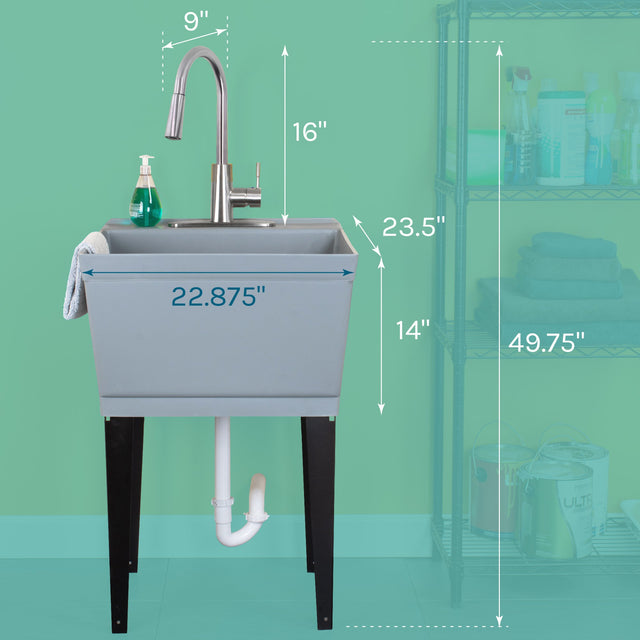 9"

16"

23.5"

22.875"

14"

49.75"

ULTR