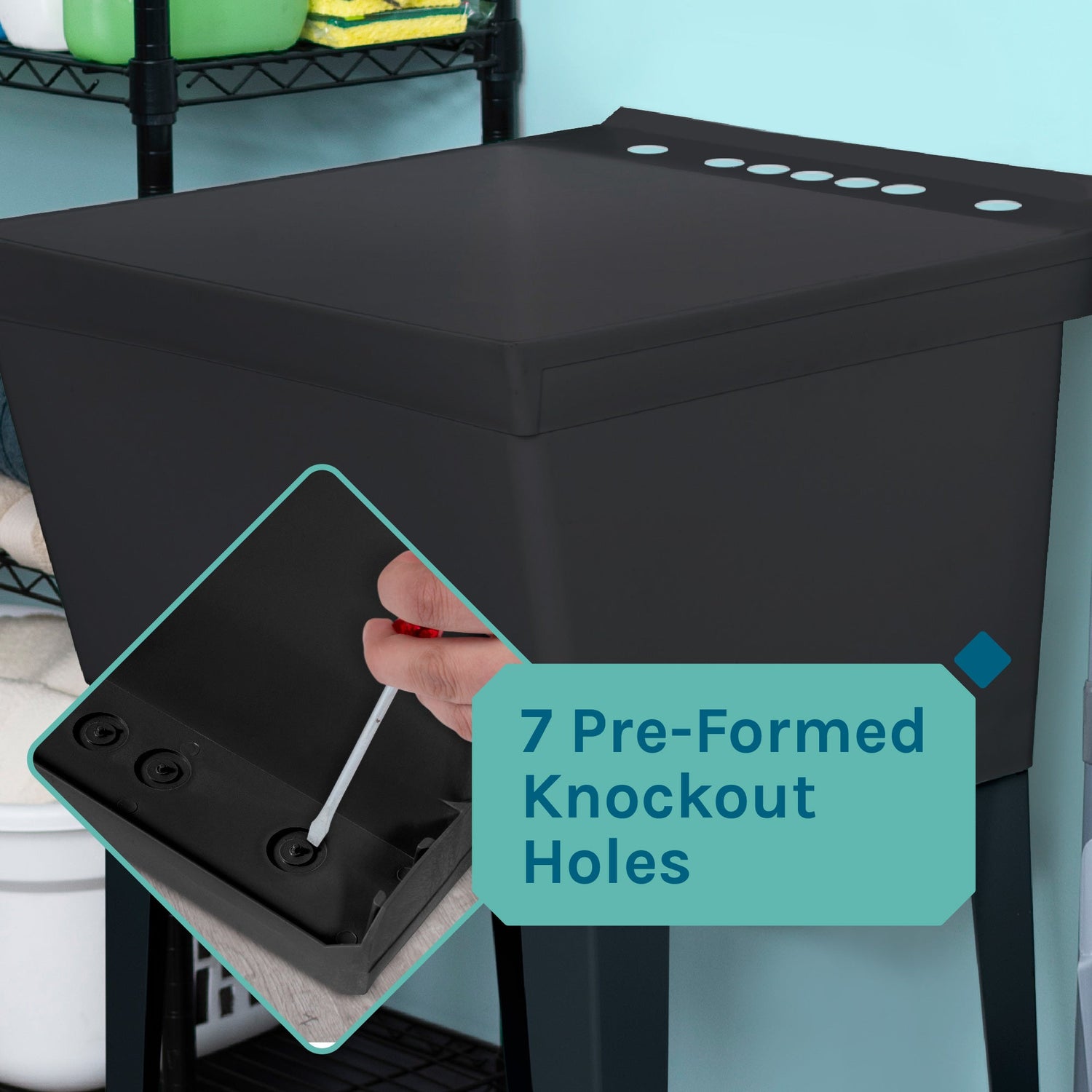 7 Pre-Formed Knockout Holes