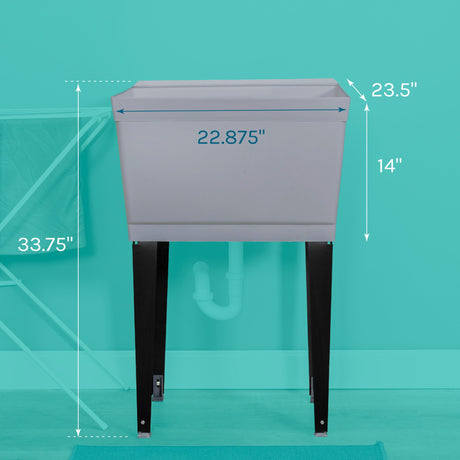 23.5"

22.875"

14"

33.75"