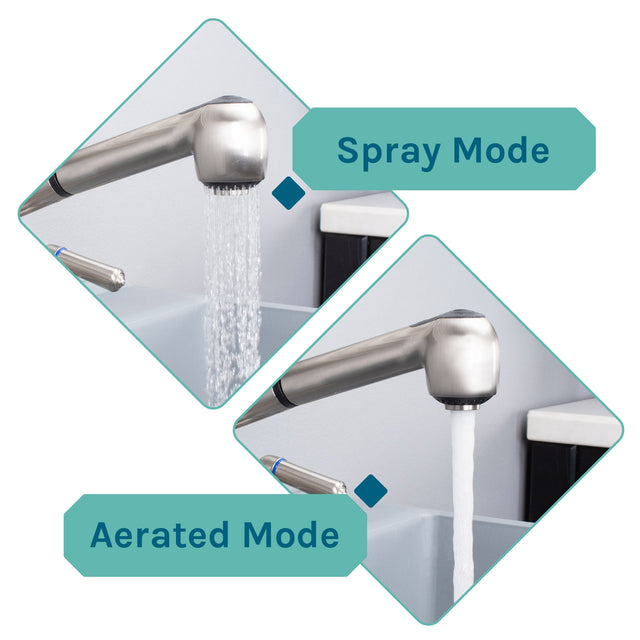 Spray Mode

Aerated Mode