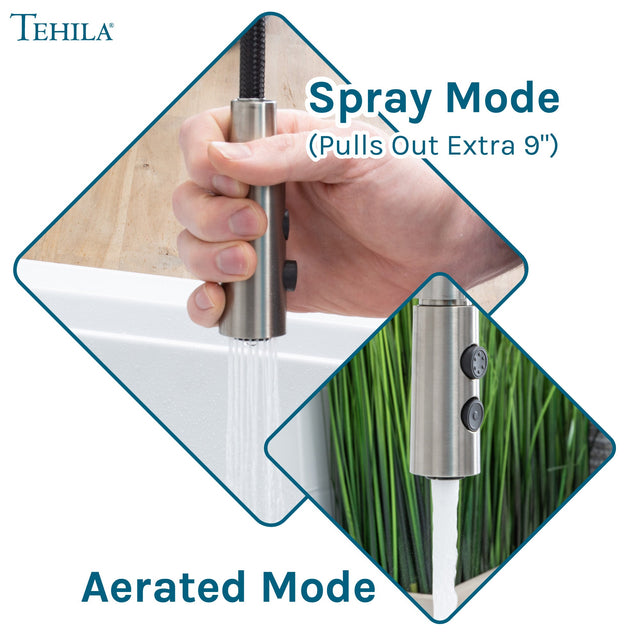 TEHILA®

Spray Mode
(Pulls Out Extra 9")

Aerated Mode