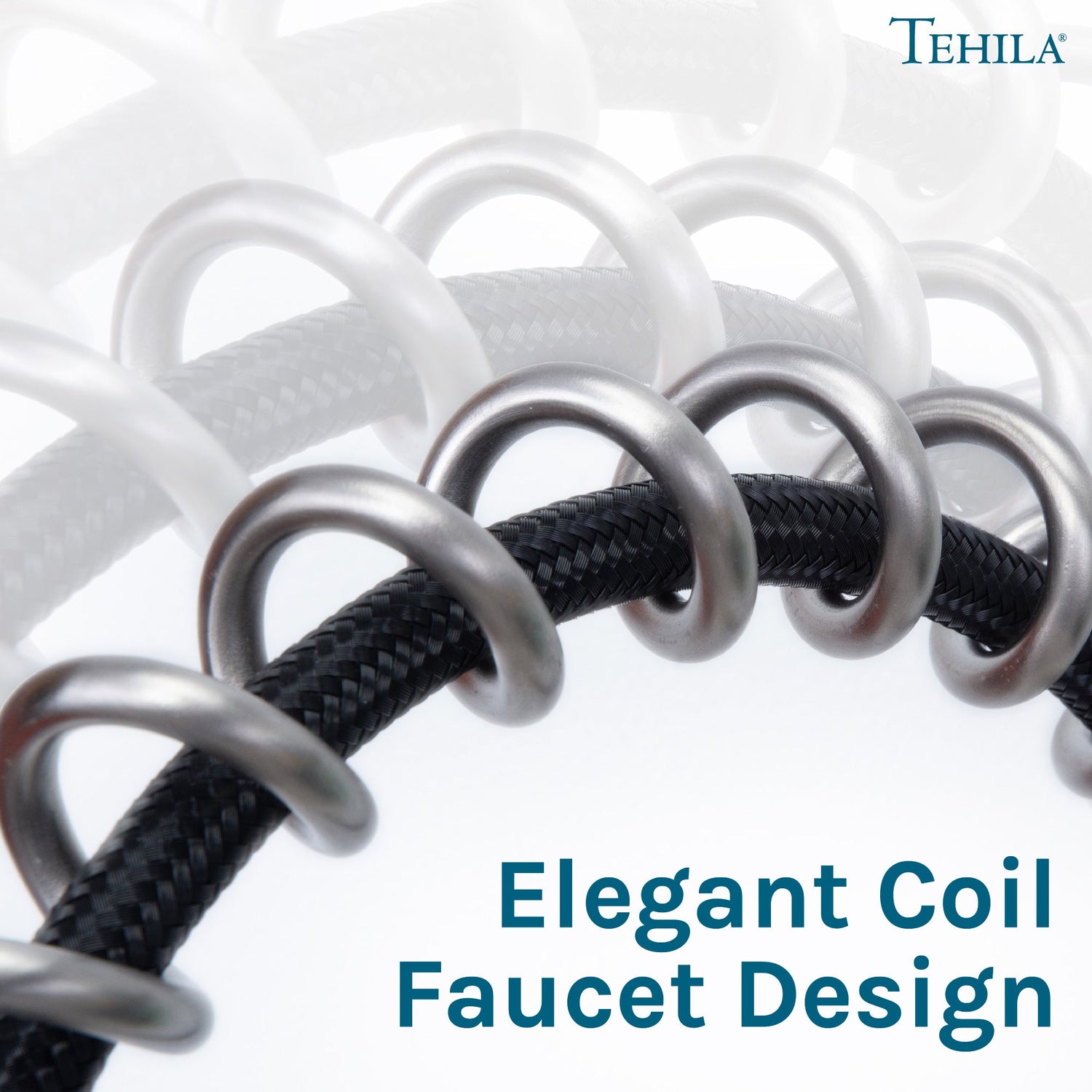 TEHILA®

Elegant Coil Faucet Design