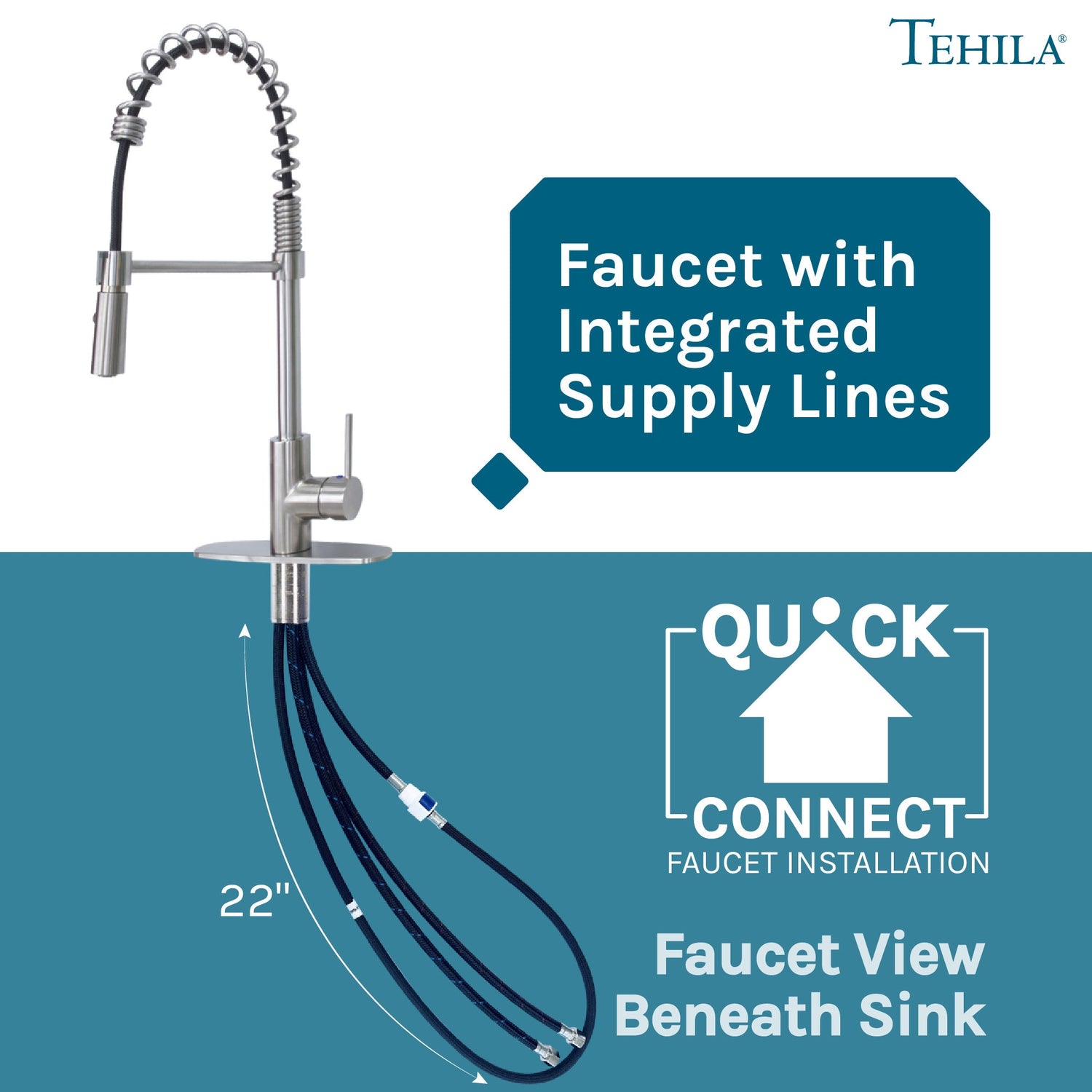 TEHILA®

Faucet with Integrated Supply Lines

QUICK
CONNECT
FAUCET INSTALLATION

22"

Faucet View Beneath Sink