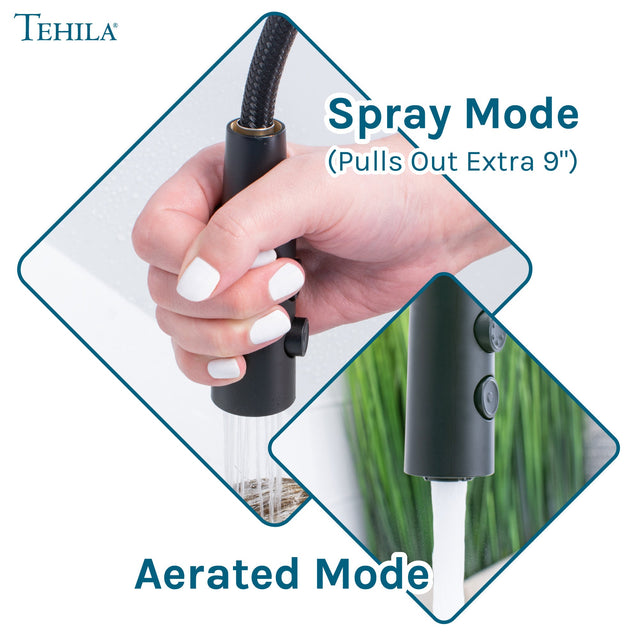 TEHILA®

Spray Mode
(Pulls Out Extra 9")

Aerated Mode