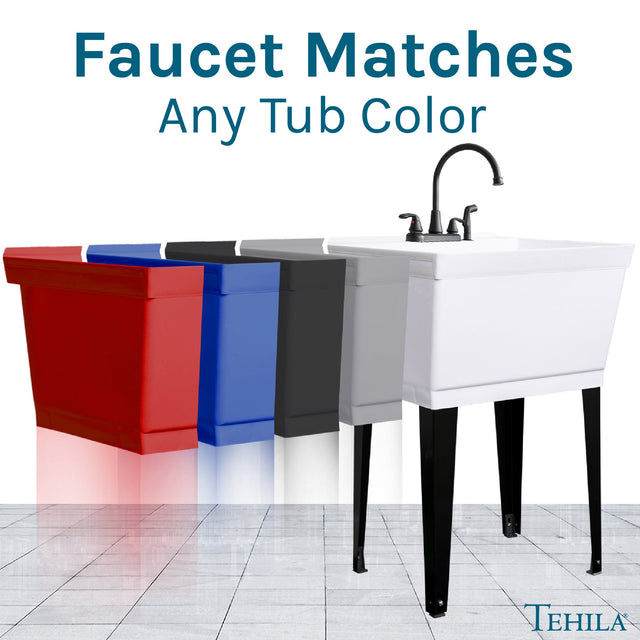 Faucet Matches
Any Tub Color

TEHILA®