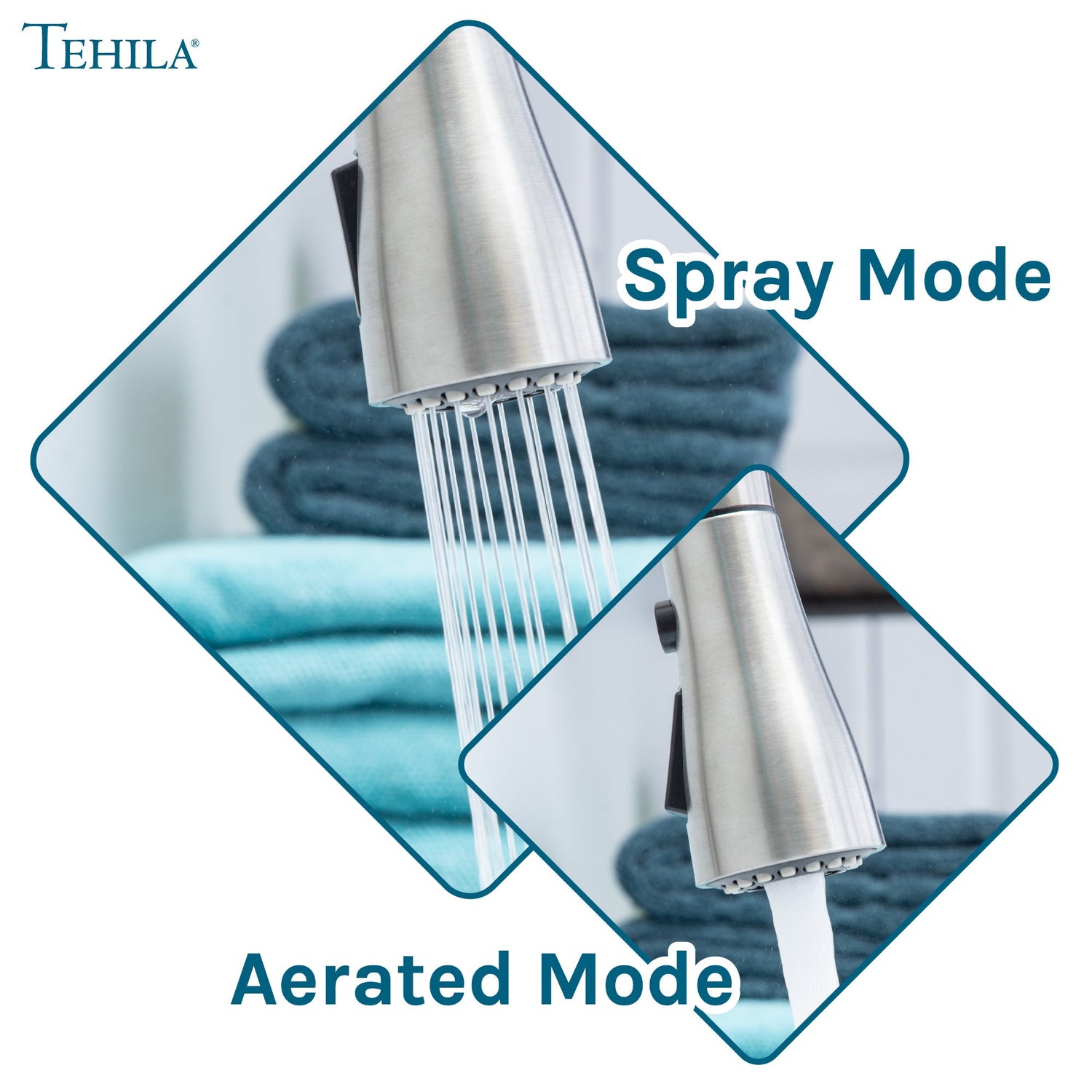 TEHILA®

Spray Mode

Aerated Mode