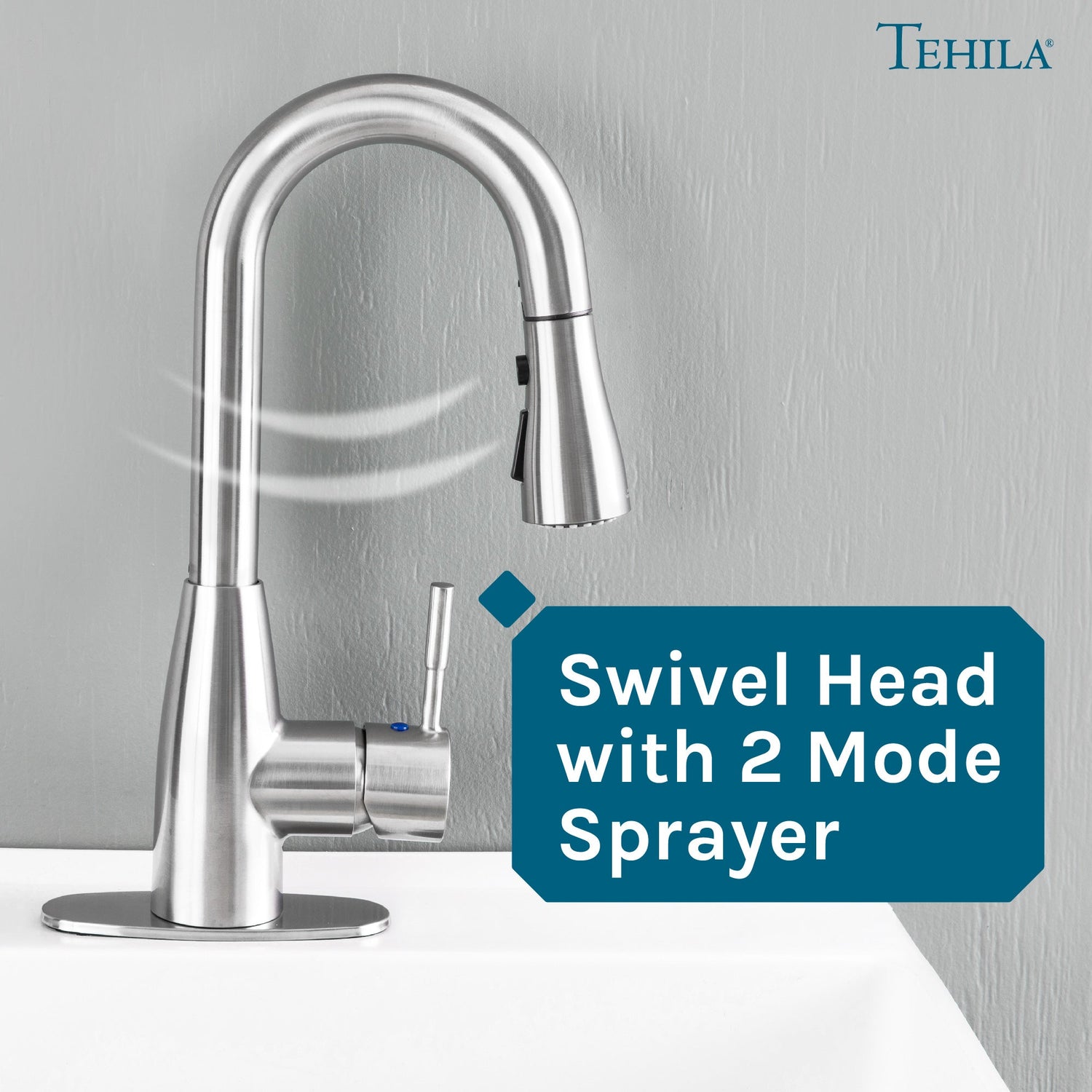 TEHILA®

Swivel Head with 2 Mode Sprayer