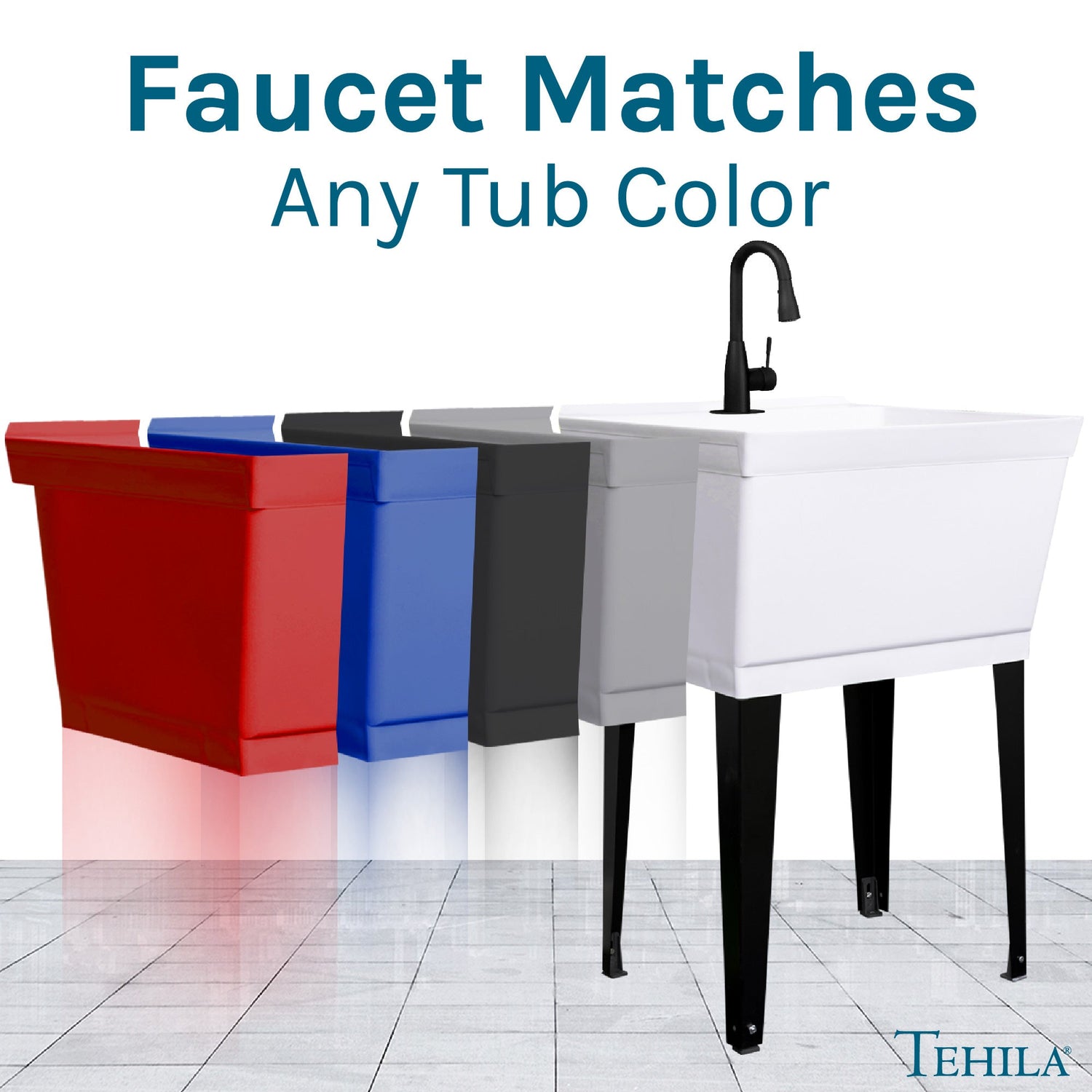 Faucet Matches
Any Tub Color

TEHILA®