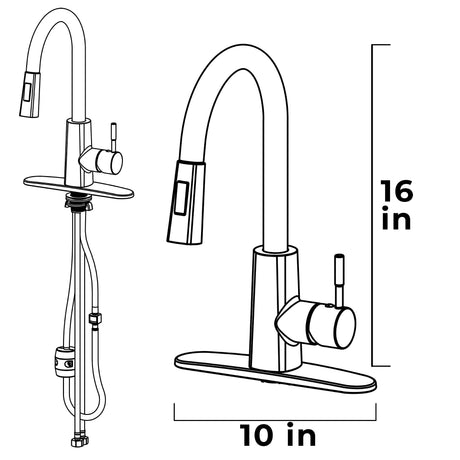 16 in

10 in