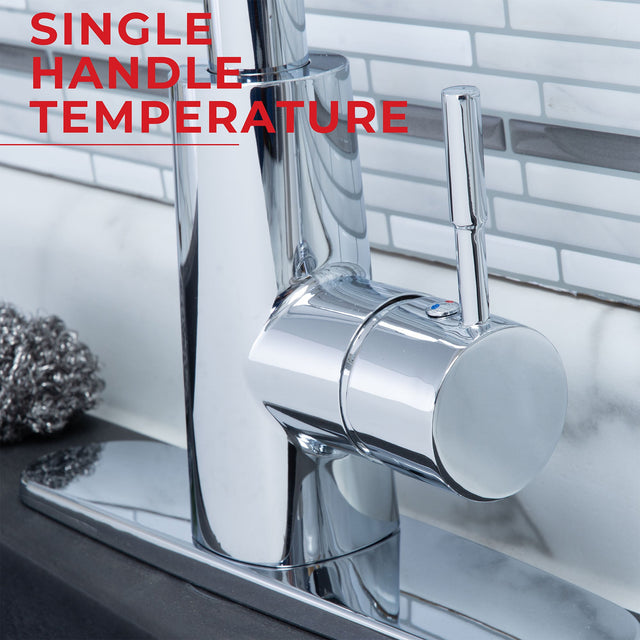 SINGLE
HANDLE
TEMPERATURE