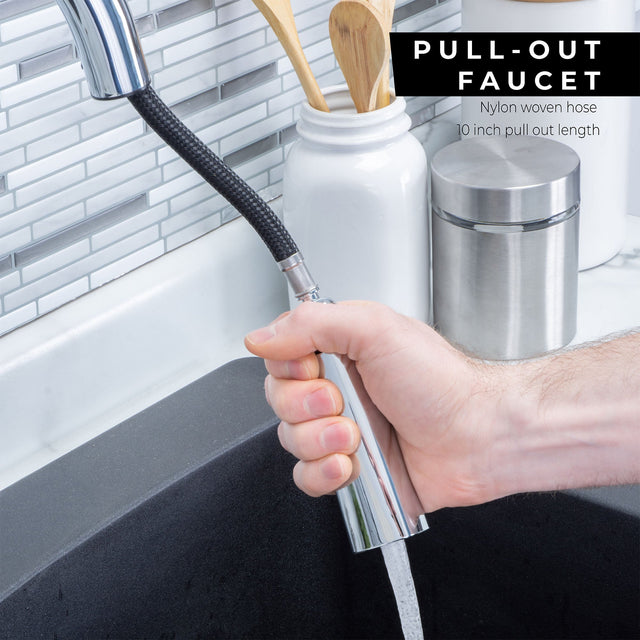 PULL-OUT FAUCET
Nylon woven hose
10 inch pull out length