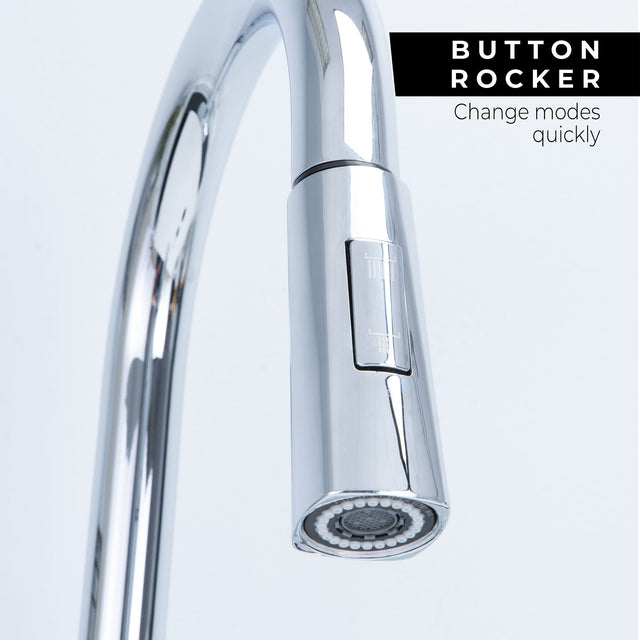 BUTTON ROCKER

Change modes quickly