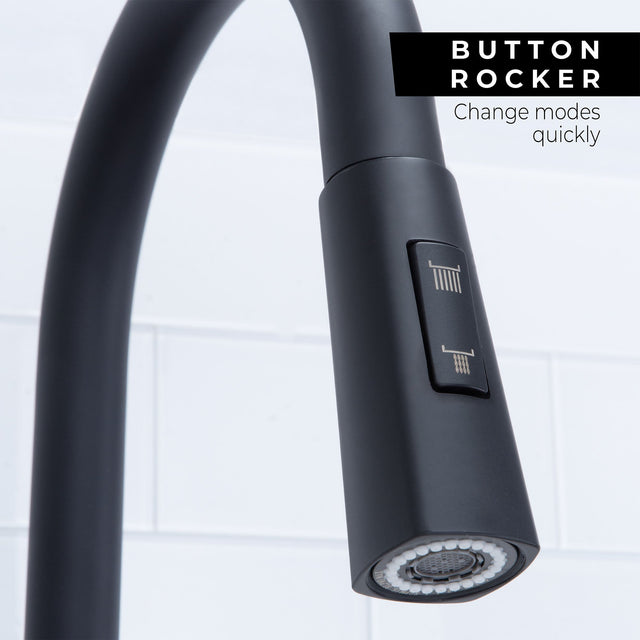 BUTTON
ROCKER
Change modes quickly