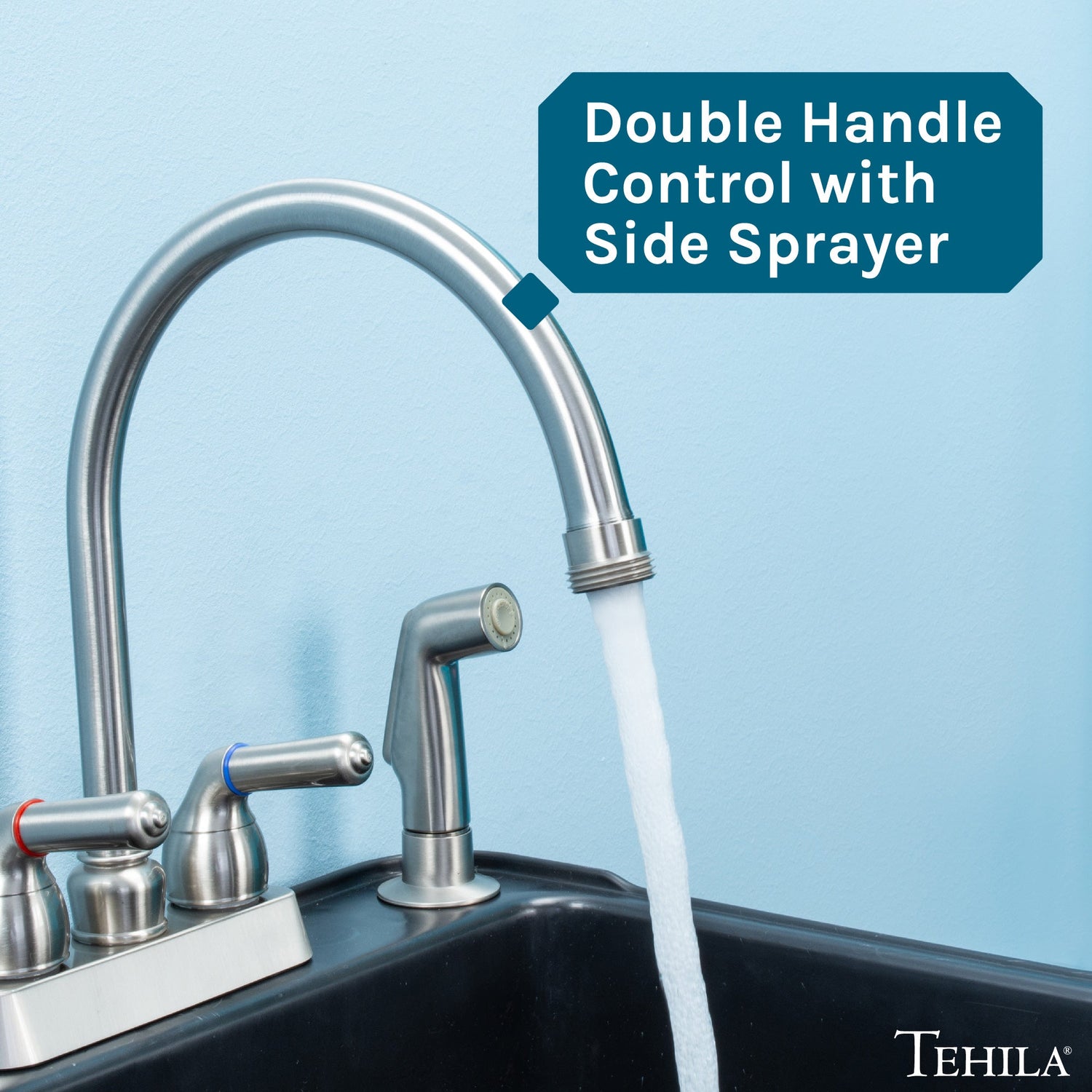 Double Handle Control with Side Sprayer

TEHILA®