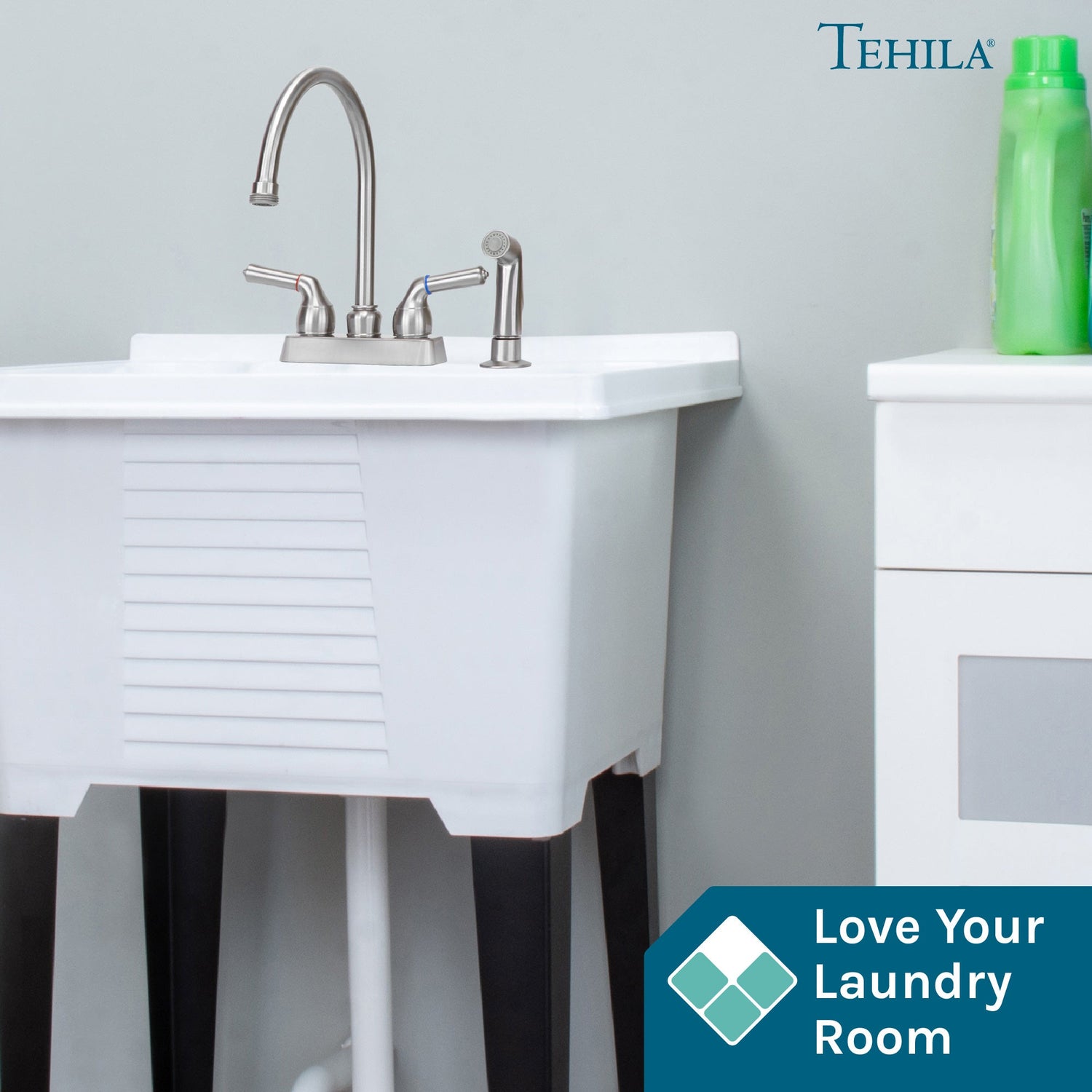 TEHILA®

Love Your Laundry Room