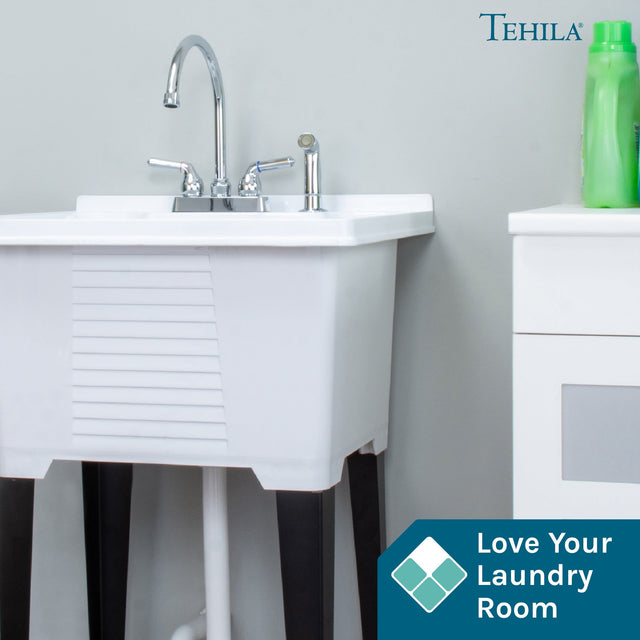 TEHILA®

Love Your Laundry Room