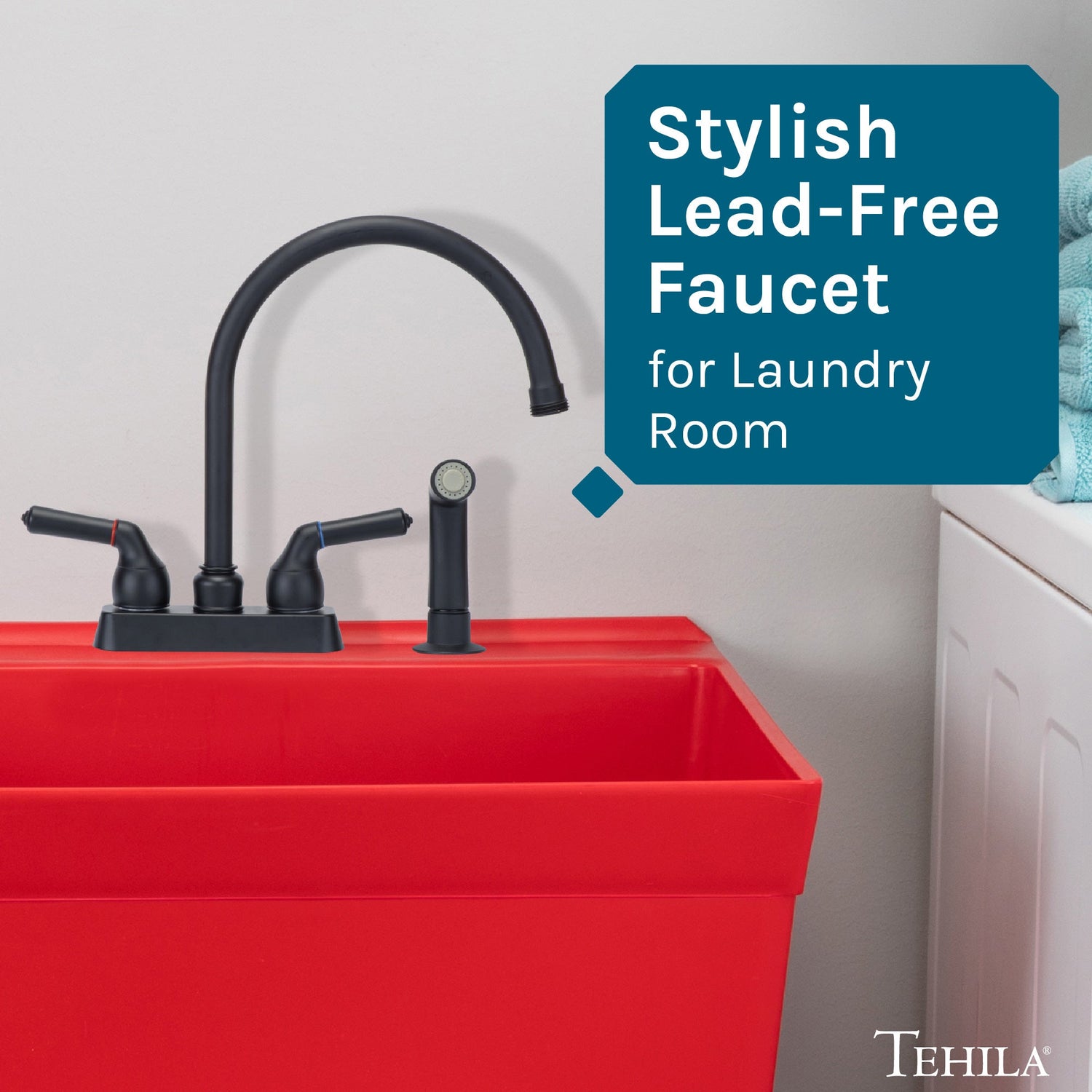 Stylish Lead-Free Faucet

for Laundry Room

TEHILA®