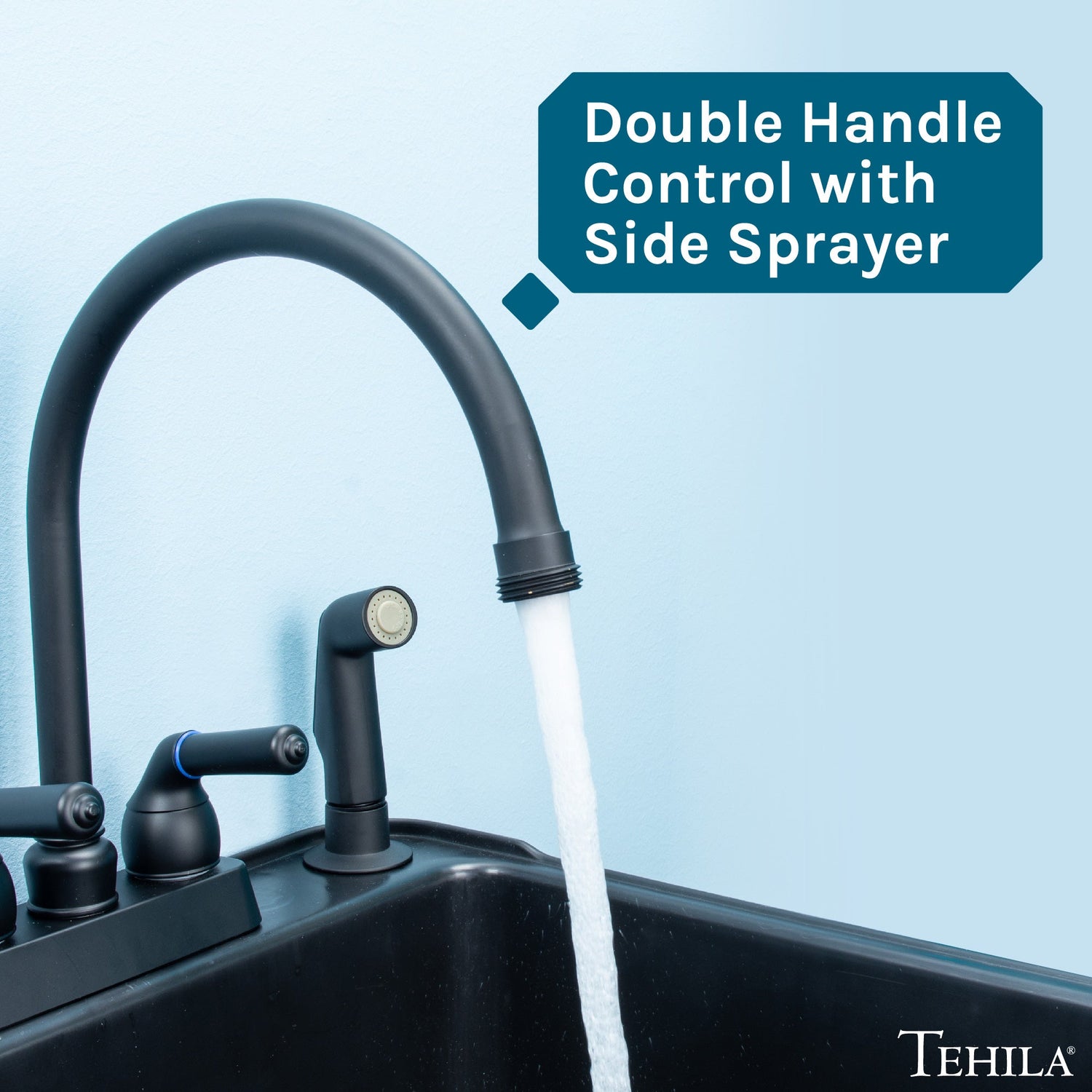 Double Handle Control with Side Sprayer

TEHILA®