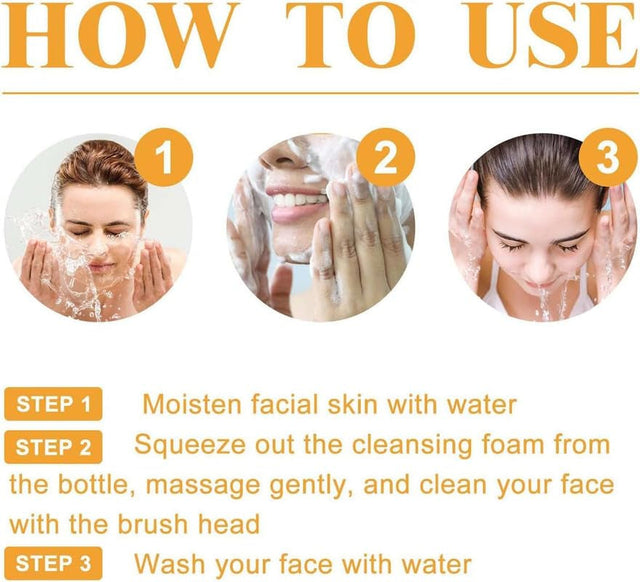 HOW TO USE

1

2

3

STEP 1 Moisten facial skin with water

STEP 2 Squeeze out the cleansing foam from the bottle, massage gently, and clean your face with the brush head

STEP 3 Wash your face with water