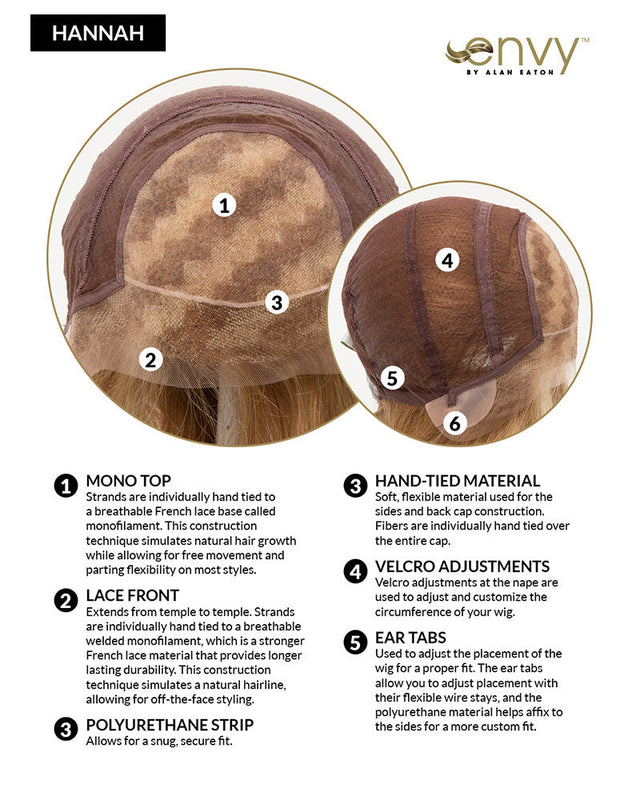 HANNAH

envy™
BY ALAN EATON

1

3

2

4

5

6

1 MONO TOP
Strands are individually hand tied to a breathable French lace base called monofilament. This construction technique simulates natural hair growth while allowing for free movement and parting flexibility on most styles.

2 LACE FRONT
Extends from temple to temple. Strands are individually hand tied to a breathable welded monofilament, which is a stronger French lace material that provides longer lasting durability. This construction technique simulates a natural hairline, allowing for off-the-face styling.

3 POLYURETHANE STRIP
Allows for a snug, secure fit.

3 HAND-TIED MATERIAL
Soft, flexible material used for the sides and back cap construction. Fibers are individually hand tied over the entire cap.

4 VELCRO ADJUSTMENTS
Velcro adjustments at the nape are used to adjust and customize the circumference of your wig.

5 EAR TABS
Used to adjust the placement of the wig for a proper fit. The ear tabs allow you to adjust placement with their flexible wire stays, and the polyurethane material helps affix to the sides for a more custom fit.