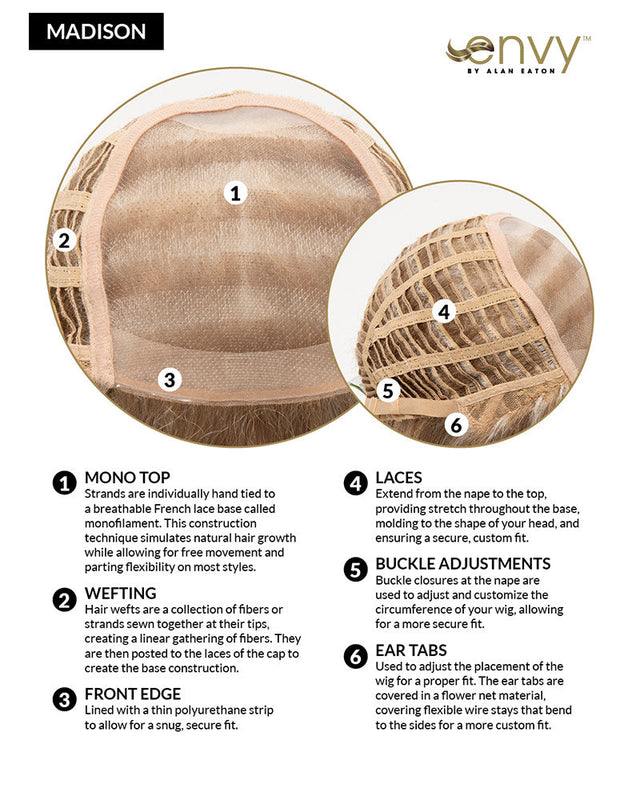 MADISON

envy™
BY ALAN EATON

1

2

3

4

5

6

1 MONO TOP
Strands are individually hand tied to a breathable French lace base called monofilament. This construction technique simulates natural hair growth while allowing for free movement and parting flexibility on most styles.

2 WEFTING
Hair wefts are a collection of fibers or strands sewn together at their tips, creating a linear gathering of fibers. They are then posted to the laces of the cap to create the base construction.

3 FRONT EDGE
Lined with a thin polyurethane strip to allow for a snug, secure fit.

4 LACES
Extend from the nape to the top, providing stretch throughout the base, molding to the shape of your head, and ensuring a secure, custom fit.

5 BUCKLE ADJUSTMENTS
Buckle closures at the nape are used to adjust and customize the circumference of your wig, allowing for a more secure fit.

6 EAR TABS
Used to adjust the placement of the wig for a proper fit. The ear tabs are covered in a flower net material, covering flexible wire stays that bend to the sides for a more custom fit.