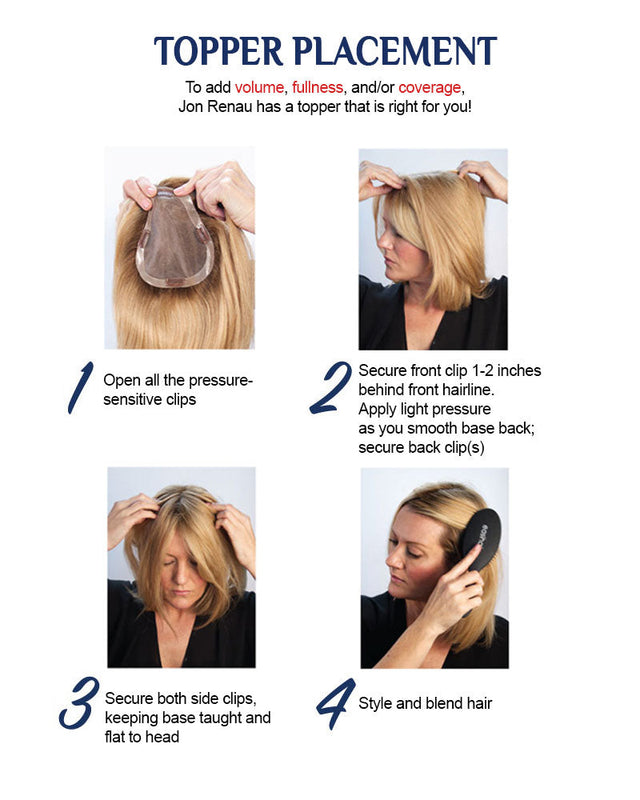 TOPPER PLACEMENT

To add volume, fullness, and/or coverage, Jon Renau has a topper that is right for you!

1 Open all the pressure-sensitive clips

2 Secure front clip 1-2 inches behind front hairline. Apply light pressure as you smooth base back; secure back clip(s)

3 Secure both side clips, keeping base taught and flat to head

4 Style and blend hair