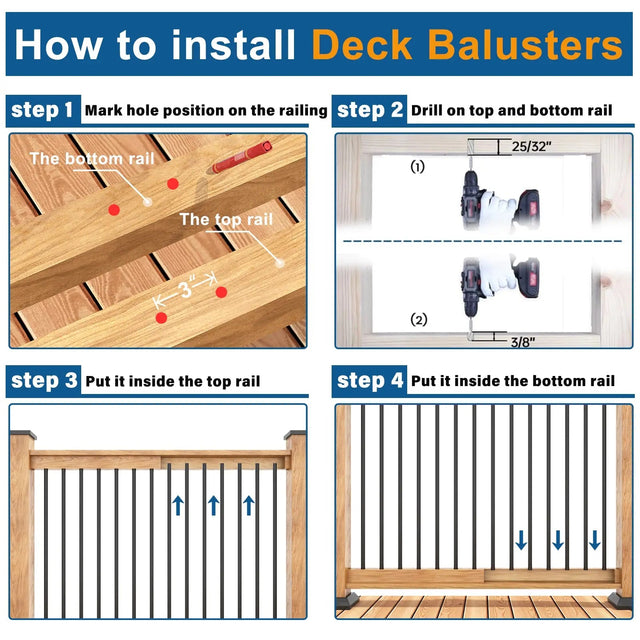 How to install Deck Balusters

step 1 Mark hole position on the railing

The bottom rail

The top rail

3"

step 2 Drill on top and bottom rail

25/32"

(1)

(2)

3/8"

step 3 Put it inside the top rail

step 4 Put it inside the bottom rail