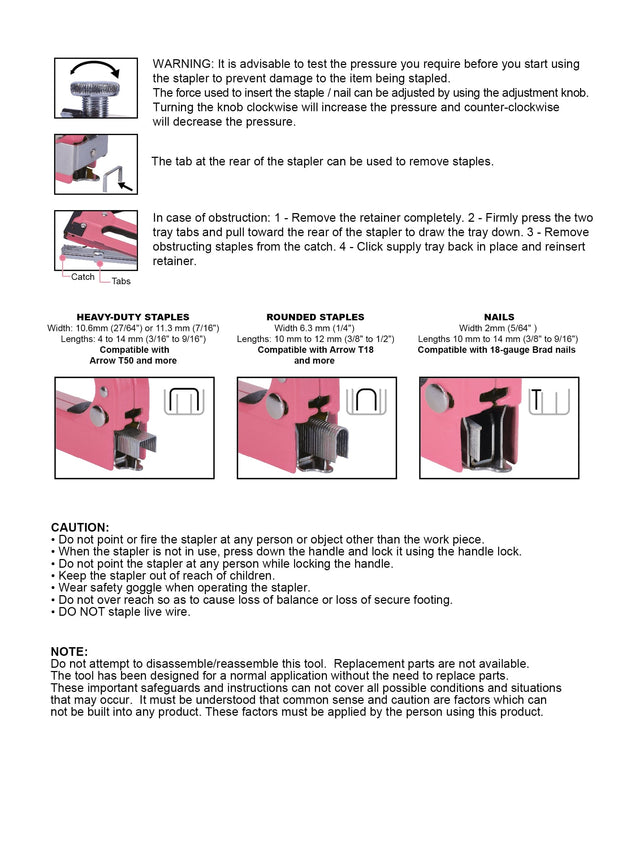 WARNING: It is advisable to test the pressure you require before you start using the stapler to prevent damage to the item being stapled.
The force used to insert the staple / nail can be adjusted by using the adjustment knob. Turning the knob clockwise will increase the pressure and counter-clockwise will decrease the pressure.

The tab at the rear of the stapler can be used to remove staples.

In case of obstruction: 1 - Remove the retainer completely. 2 - Firmly press the two tray tabs and pull toward the rear of the stapler to draw the tray down. 3 - Remove obstructing staples from the catch. 4 - Click supply tray back in place and reinsert retainer.

Catch
Tabs

HEAVY-DUTY STAPLES
Width: 10.6mm (27/64") or 11.3 mm (7/16")
Lengths: 4 to 14 mm (3/16" to 9/16")
Compatible with
Arrow T50 and more

ROUNDED STAPLES
Width 6.3 mm (1/4")
Lengths: 10 mm to 12 mm (3/8" to 1/2")
Compatible with Arrow T18
and more

NAILS
Width 2mm (5/64" )
Lengths 10 mm to 14 mm (3/8" to 9/16")
Compatible with 18-gauge Brad nails

CAUTION:
• Do not point or fire the stapler at any person or object other than the work piece.
• When the stapler is not in use, press down the handle and lock it using the handle lock.
• Do not point the stapler at any person while locking the handle.
• Keep the stapler out of reach of children.
• Wear safety goggle when operating the stapler.
• Do not over reach so as to cause loss of balance or loss of secure footing.
• DO NOT staple live wire.

NOTE:
Do not attempt to disassemble/reassemble this tool. Replacement parts are not available.
The tool has been designed for a normal application without the need to replace parts.
These important safeguards and instructions can not cover all possible conditions and situations that may occur. It must be understood that common sense and caution are factors which can not be built into any product. These factors must be applied by the person using this product.