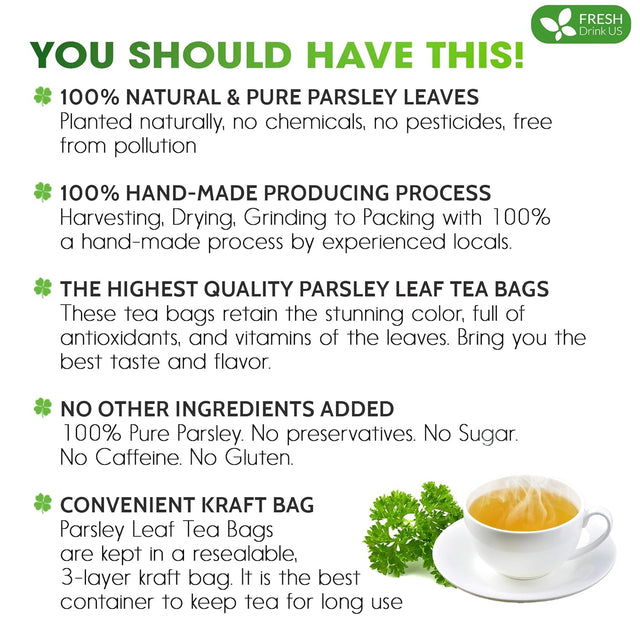 FRESH
Drink US

YOU SHOULD HAVE THIS!

100% NATURAL & PURE PARSLEY LEAVES
Planted naturally, no chemicals, no pesticides, free from pollution

100% HAND-MADE PRODUCING PROCESS
Harvesting, Drying, Grinding to Packing with 100% a hand-made process by experienced locals.

THE HIGHEST QUALITY PARSLEY LEAF TEA BAGS
These tea bags retain the stunning color, full of antioxidants, and vitamins of the leaves. Bring you the best taste and flavor.

NO OTHER INGREDIENTS ADDED
100% Pure Parsley. No preservatives. No Sugar. No Caffeine. No Gluten.

CONVENIENT KRAFT BAG
Parsley Leaf Tea Bags are kept in a resealable, 3-layer kraft bag. It is the best container to keep tea for long use