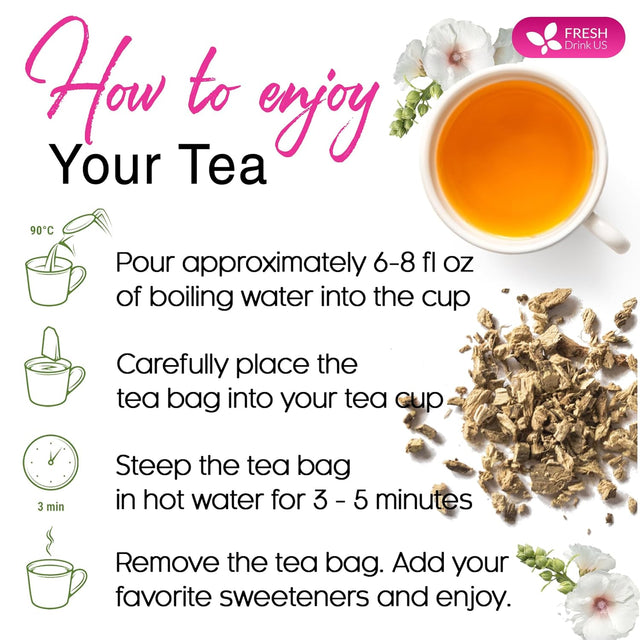 FRESH
Drink US

How to enjoy
Your Tea

90°C

Pour approximately 6-8 fl oz of boiling water into the cup

Carefully place the tea bag into your tea cup

3 min

Steep the tea bag in hot water for 3 - 5 minutes

Remove the tea bag. Add your favorite sweeteners and enjoy.