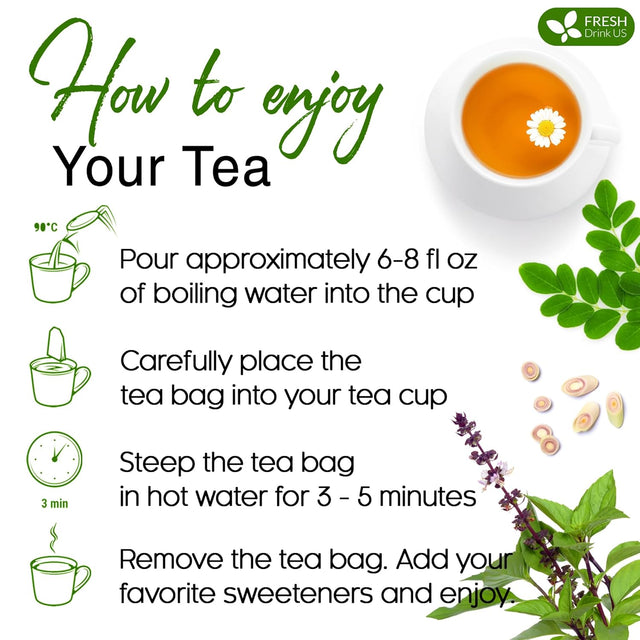 FRESH
Drink US

How to enjoy
Your Tea

90°C

Pour approximately 6-8 fl oz of boiling water into the cup

Carefully place the tea bag into your tea cup

3 min

Steep the tea bag in hot water for 3 - 5 minutes

Remove the tea bag. Add your favorite sweeteners and enjoy.