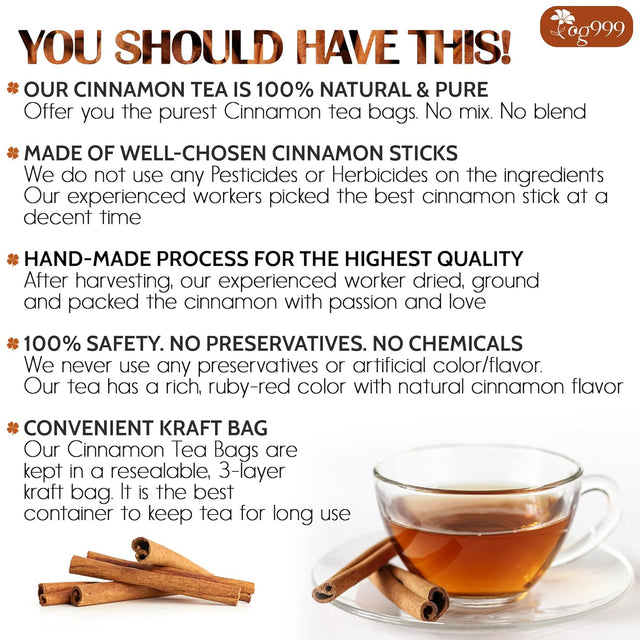 YOU SHOULD HAVE THIS!

og999

OUR CINNAMON TEA IS 100% NATURAL & PURE
Offer you the purest Cinnamon tea bags. No mix. No blend

MADE OF WELL-CHOSEN CINNAMON STICKS
We do not use any Pesticides or Herbicides on the ingredients
Our experienced workers picked the best cinnamon stick at a decent time

HAND-MADE PROCESS FOR THE HIGHEST QUALITY
After harvesting, our experienced worker dried, ground and packed the cinnamon with passion and love

100% SAFETY. NO PRESERVATIVES. NO CHEMICALS
We never use any preservatives or artificial color/flavor.
Our tea has a rich, ruby-red color with natural cinnamon flavor

CONVENIENT KRAFT BAG
Our Cinnamon Tea Bags are kept in a resealable, 3-layer kraft bag. It is the best container to keep tea for long use