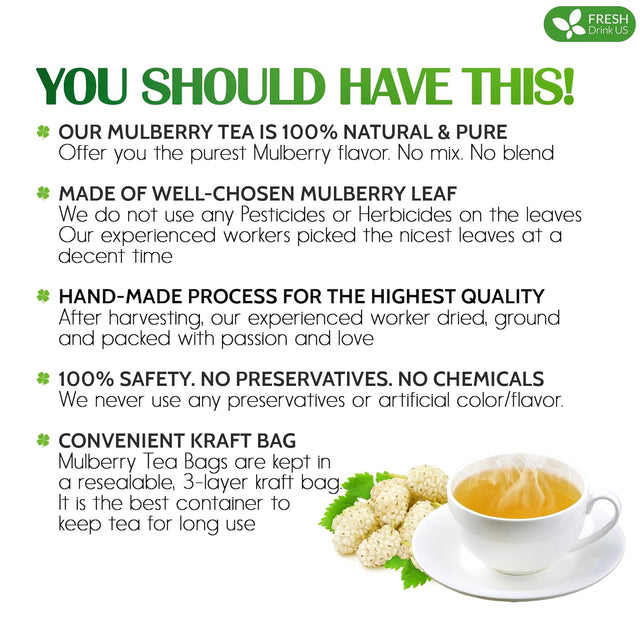 FRESH
Drink US

YOU SHOULD HAVE THIS!

OUR MULBERRY TEA IS 100% NATURAL & PURE
Offer you the purest Mulberry flavor. No mix. No blend

MADE OF WELL-CHOSEN MULBERRY LEAF
We do not use any Pesticides or Herbicides on the leaves
Our experienced workers picked the nicest leaves at a decent time

HAND-MADE PROCESS FOR THE HIGHEST QUALITY
After harvesting, our experienced worker dried, ground and packed with passion and love

100% SAFETY. NO PRESERVATIVES. NO CHEMICALS
We never use any preservatives or artificial color/flavor.

CONVENIENT KRAFT BAG
Mulberry Tea Bags are kept in a resealable, 3-layer kraft bag. It is the best container to keep tea for long use