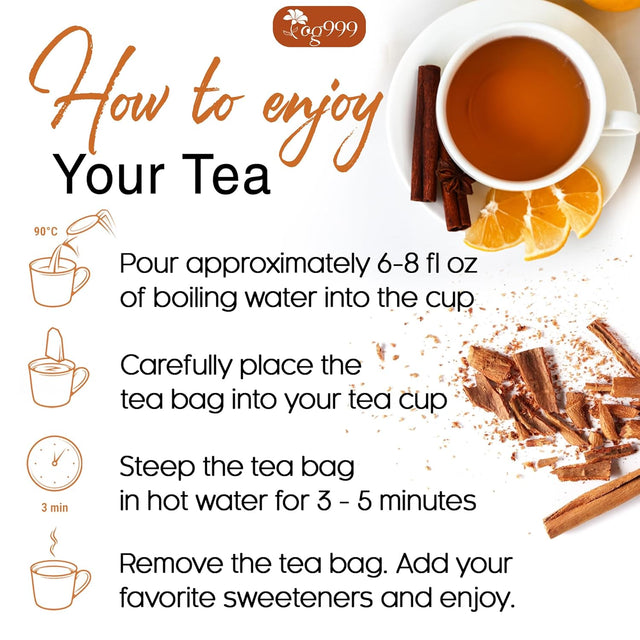 og999

How to enjoy
Your Tea

90°C

Pour approximately 6-8 fl oz of boiling water into the cup

Carefully place the tea bag into your tea cup

3 min

Steep the tea bag in hot water for 3 - 5 minutes

Remove the tea bag. Add your favorite sweeteners and enjoy.