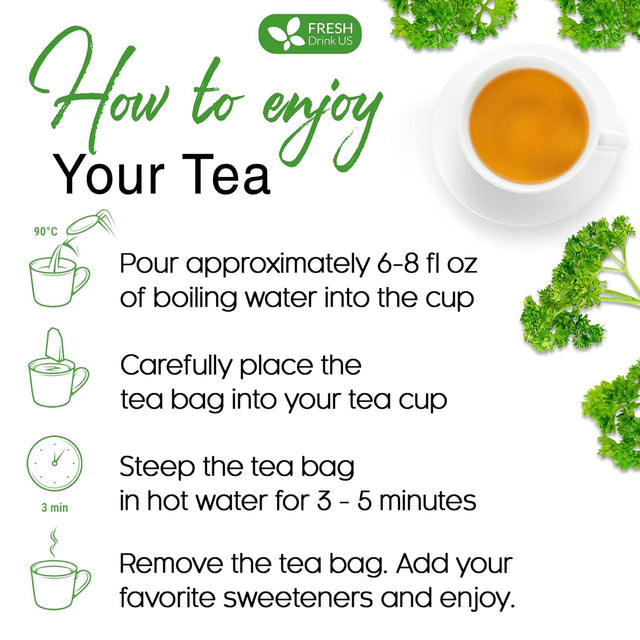 FRESH
Drink US

How to enjoy
Your Tea

90°C

Pour approximately 6-8 fl oz of boiling water into the cup

Carefully place the tea bag into your tea cup

3 min

Steep the tea bag in hot water for 3 - 5 minutes

Remove the tea bag. Add your favorite sweeteners and enjoy.