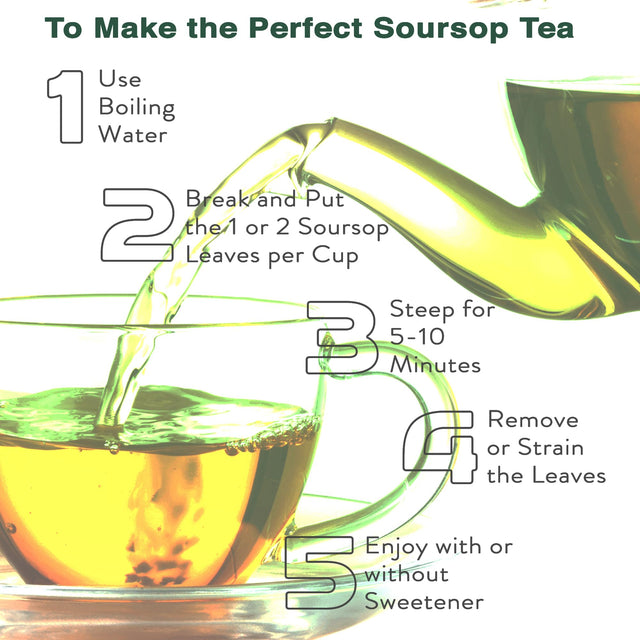 To Make the Perfect Soursop Tea

1 Use Boiling Water

2 Break and Put the 1 or 2 Soursop Leaves per Cup

3 Steep for 5-10 Minutes

4 Remove or Strain the Leaves

5 Enjoy with or without Sweetener