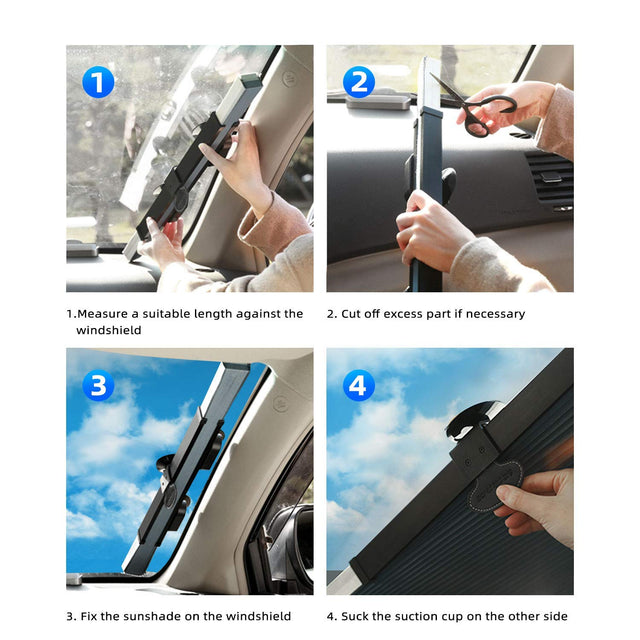 1

2

1.Measure a suitable length against the windshield

2. Cut off excess part if necessary

3

4

3. Fix the sunshade on the windshield

4. Suck the suction cup on the other side