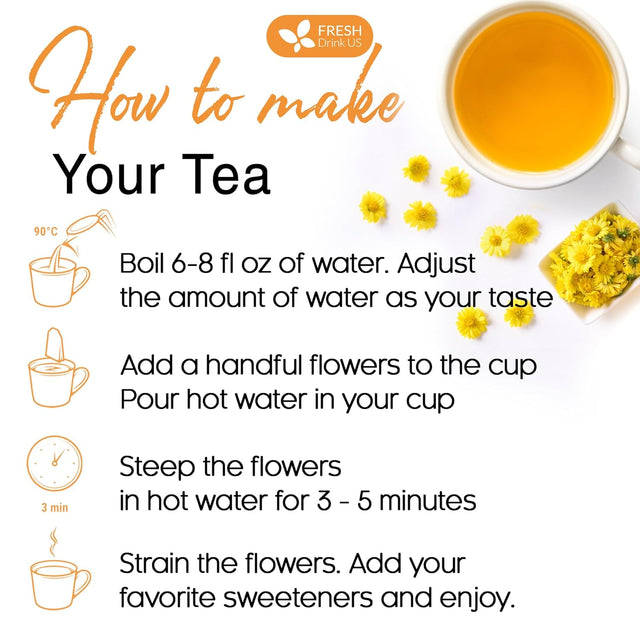 FRESH
Drink US

How to make
Your Tea

90°C

Boil 6-8 fl oz of water. Adjust the amount of water as your taste

Add a handful flowers to the cup
Pour hot water in your cup

3 min

Steep the flowers in hot water for 3 - 5 minutes

Strain the flowers. Add your favorite sweeteners and enjoy.