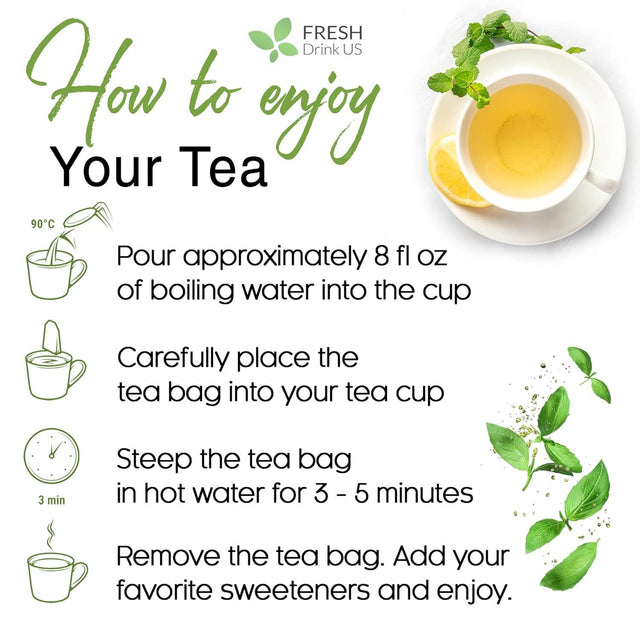 FRESH
Drink US

How to enjoy
Your Tea

90°C
Pour approximately 8 fl oz of boiling water into the cup

Carefully place the tea bag into your tea cup

3 min
Steep the tea bag in hot water for 3 - 5 minutes

Remove the tea bag. Add your favorite sweeteners and enjoy.