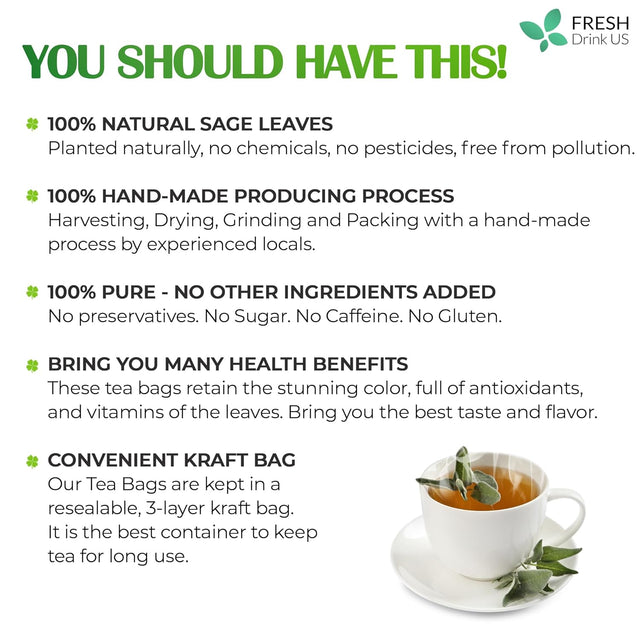 FRESH
Drink US

YOU SHOULD HAVE THIS!

100% NATURAL SAGE LEAVES
Planted naturally, no chemicals, no pesticides, free from pollution.

100% HAND-MADE PRODUCING PROCESS
Harvesting, Drying, Grinding and Packing with a hand-made process by experienced locals.

100% PURE - NO OTHER INGREDIENTS ADDED
No preservatives. No Sugar. No Caffeine. No Gluten.

BRING YOU MANY HEALTH BENEFITS
These tea bags retain the stunning color, full of antioxidants, and vitamins of the leaves. Bring you the best taste and flavor.

CONVENIENT KRAFT BAG
Our Tea Bags are kept in a resealable, 3-layer kraft bag. It is the best container to keep tea for long use.