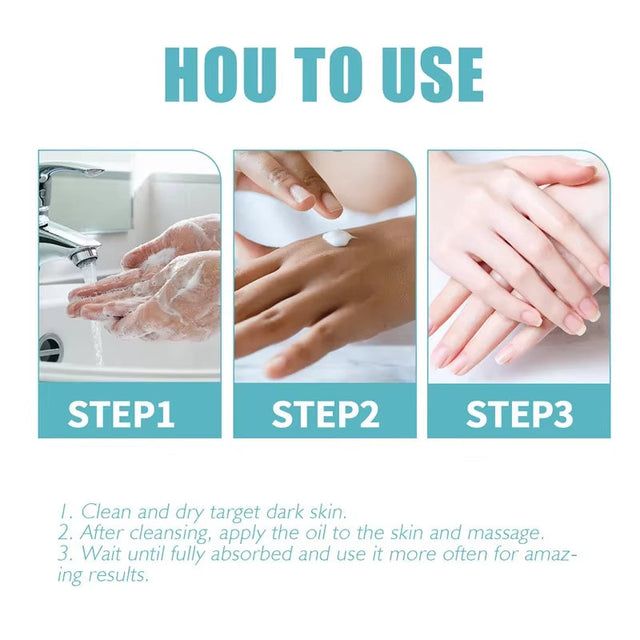 HOU TO USE

STEP1

STEP2

STEP3

1. Clean and dry target dark skin.
2. After cleansing, apply the oil to the skin and massage.
3. Wait until fully absorbed and use it more often for amazing results.