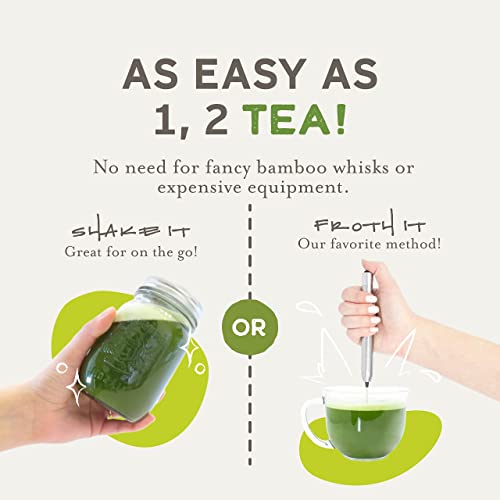 AS EASY AS
1, 2 TEA!

No need for fancy bamboo whisks or expensive equipment.

SHAKE IT
Great for on the go!

OR

FROTH IT
Our favorite method!