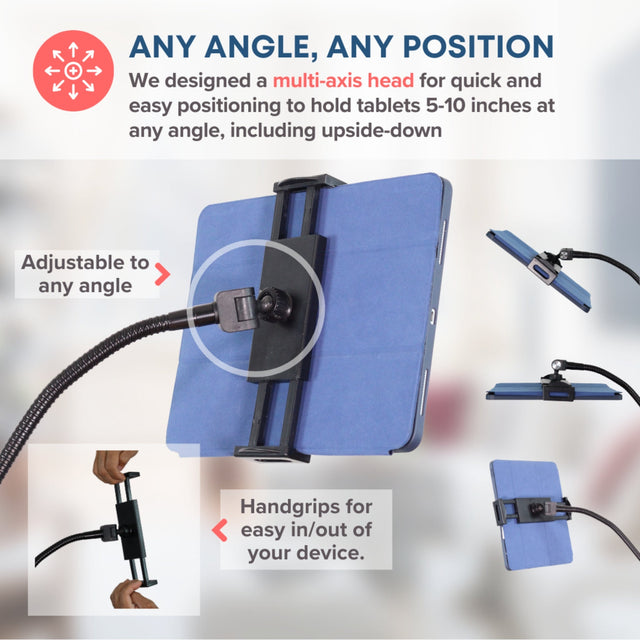 ANY ANGLE, ANY POSITION

We designed a multi-axis head for quick and easy positioning to hold tablets 5-10 inches at any angle, including upside-down

Adjustable to any angle

Handgrips for easy in/out of your device.